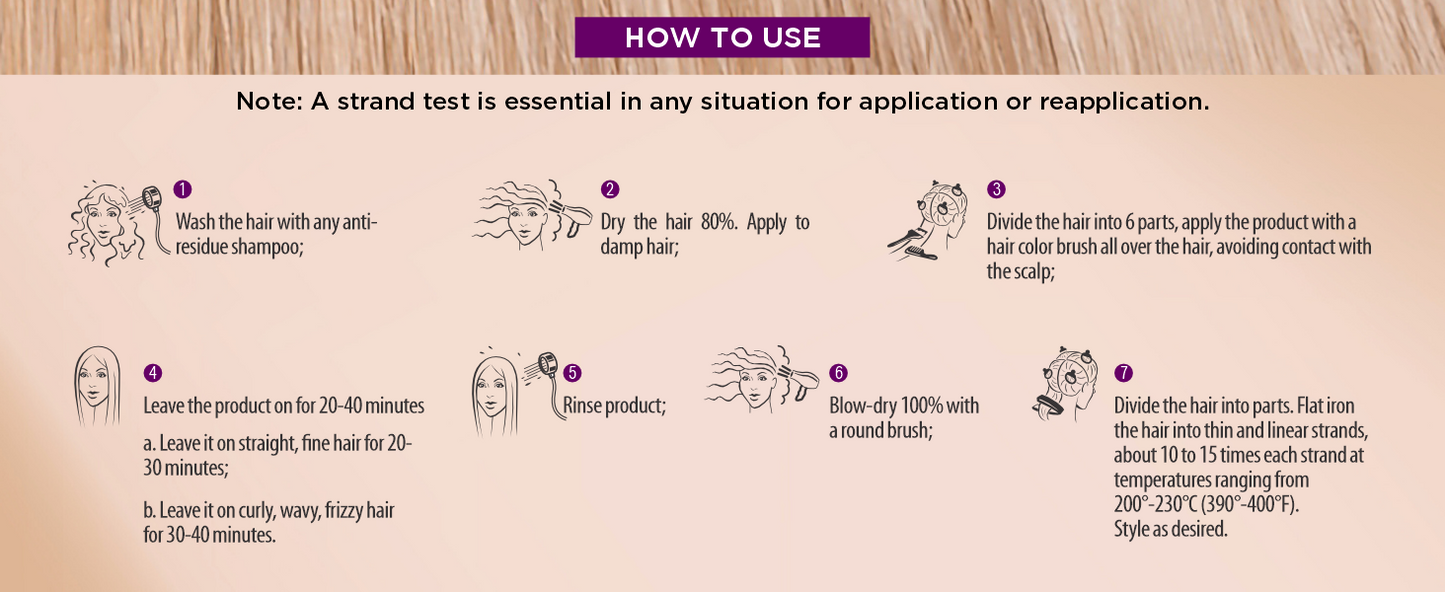 HOW TO USE

Note: A strand test is essential in any situation for application or reapplication.

1
Wash the hair with any anti-residue shampoo;

2
Dry the hair 80%. Apply to damp hair;

3
Divide the hair into 6 parts, apply the product with a hair color brush all over the hair, avoiding contact with the scalp;

4
Leave the product on for 20-40 minutes

a. Leave it on straight, fine hair for 20-30 minutes;

b. Leave it on curly, wavy, frizzy hair for 30-40 minutes.

5
Rinse product;

6
Blow-dry 100% with a round brush;

7
Divide the hair into parts. Flat iron the hair into thin and linear strands, about 10 to 15 times each strand at temperatures ranging from 200°-230°C (390°-400°F).
Style as desired.